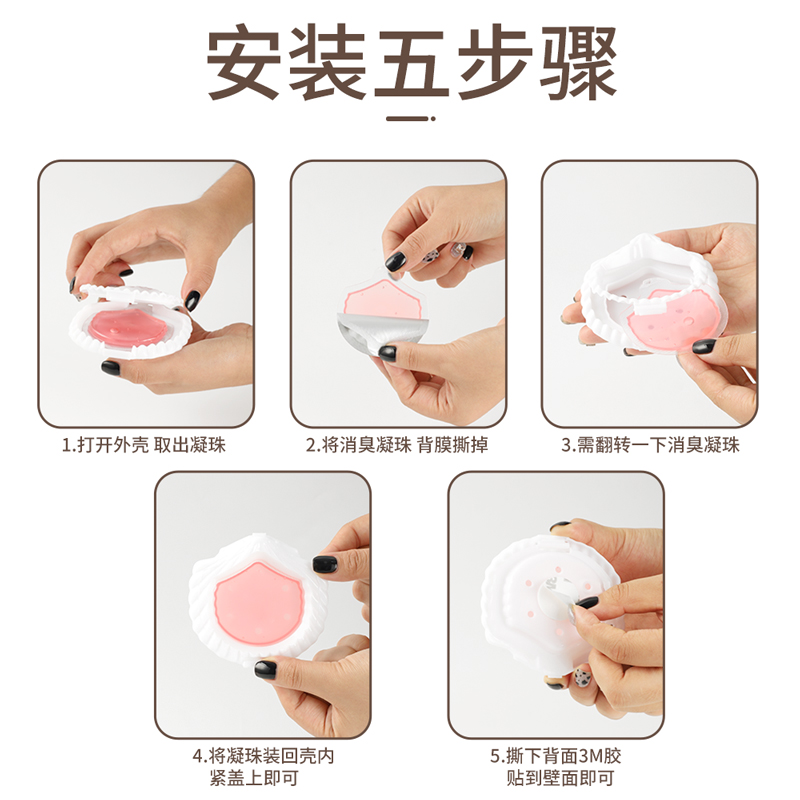 安装五步骤

1.打开外壳 取出凝珠

2.将消臭凝珠 背膜撕掉

3.需翻转一下消臭凝珠

4.将凝珠装回壳内
紧盖上即可

5.撕下背面3M胶
贴到壁面即可