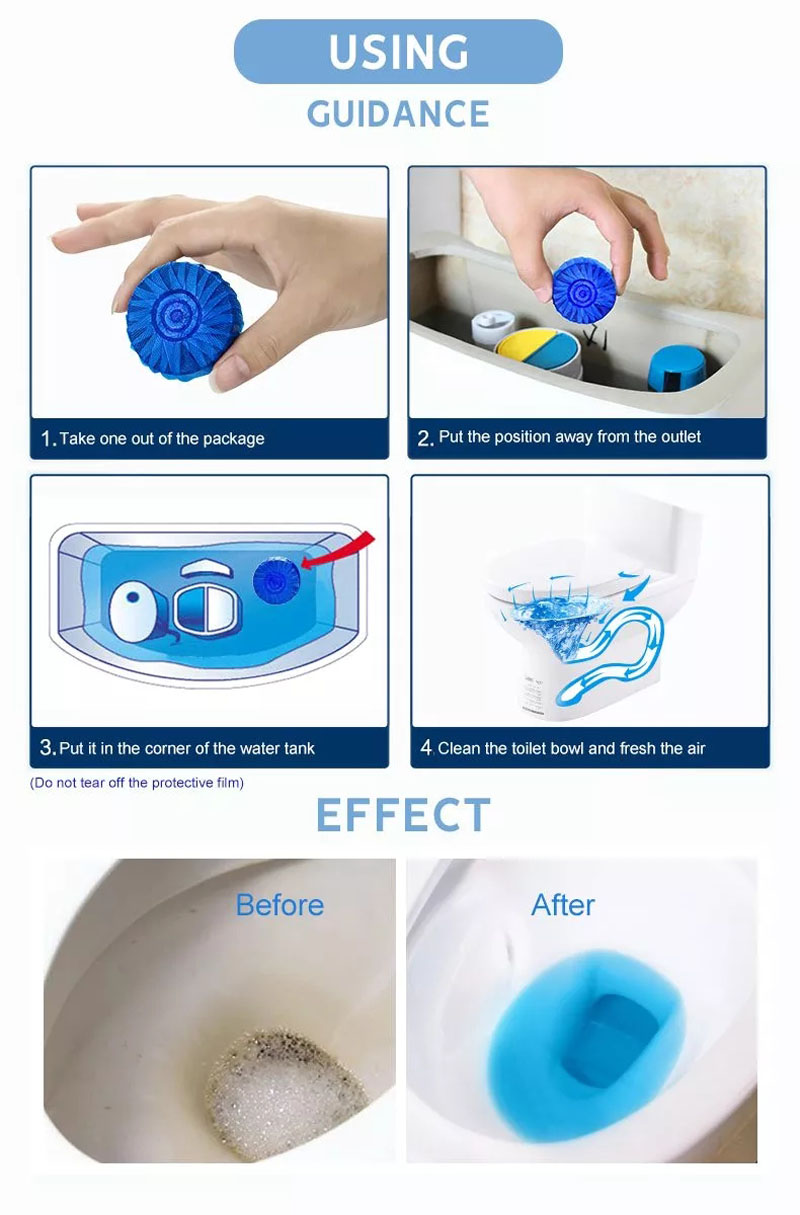 USING
GUIDANCE

1. Take one out of the package

2. Put the position away from the outlet

3. Put it in the corner of the water tank

4 Clean the toilet bowl and fresh the air

(Do not tear off the protective film)

EFFECT

Before

After